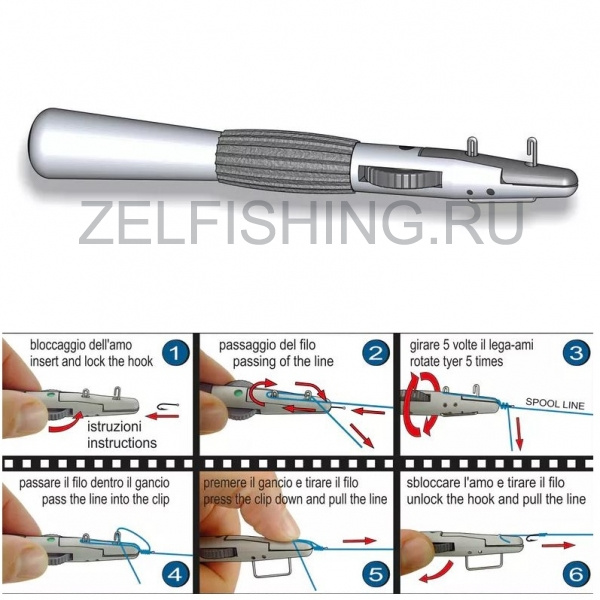 ZELFISHING.RU

bloccaggio dell'amo
insert and lock the hook
1
istruzioni
instructions

passaggio del filo
passing of the line
2

girare 5 volte il lega-ami
rotate tyer 5 times
3
SPOOL LINE

passare il filo dentro il gancio
pass the line into the clip
4

premere il gancio e tirare il filo
press the clip down and pull the line
5

sbloccare l'amo e tirare il filo
unlock the hook and pull the line
6